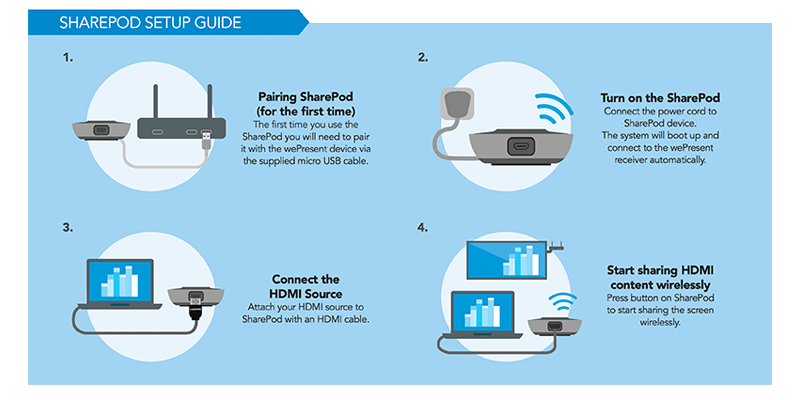 SHAREPOD SETUP GUIDE

1.

Pairing SharePod (for the first time)
The first time you use the SharePod you will need to pair it with the wePresent device via the supplied micro USB cable.

2.

Turn on the SharePod
Connect the power cord to SharePod device.
The system will boot up and connect to the wePresent receiver automatically.

3.

Connect the HDMI Source
Attach your HDMI source to SharePod with an HDMI cable.

4.

Start sharing HDMI content wirelessly
Press button on SharePod to start sharing the screen wirelessly.